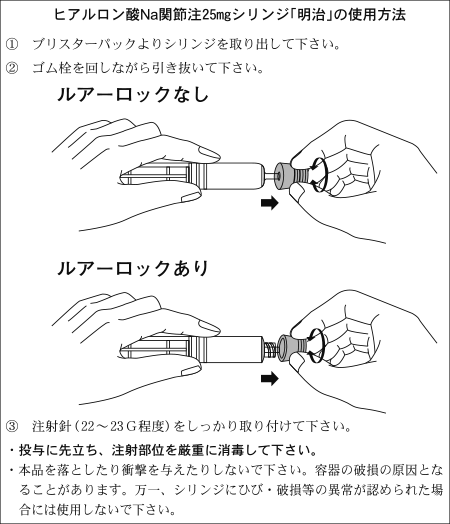 ヒアルロン酸Na関節注25mgシリンジ「明治」の使用方法

① ブリスターパックよりシリンジを取り出して下さい。

② ゴム栓を回しながら引き抜いて下さい。

ルアーロックなし

ルアーロックあり

③ 注射針（22～23Ｇ程度）をしっかり取り付けて下さい。

・投与に先立ち、注射部位を厳重に消毒して下さい。

・本品を落としたり衝撃を与えたりしないで下さい。容器の破損の原因となることがあります。万一、シリンジにひび・破損等の異常が認められた場合には使用しないで下さい。