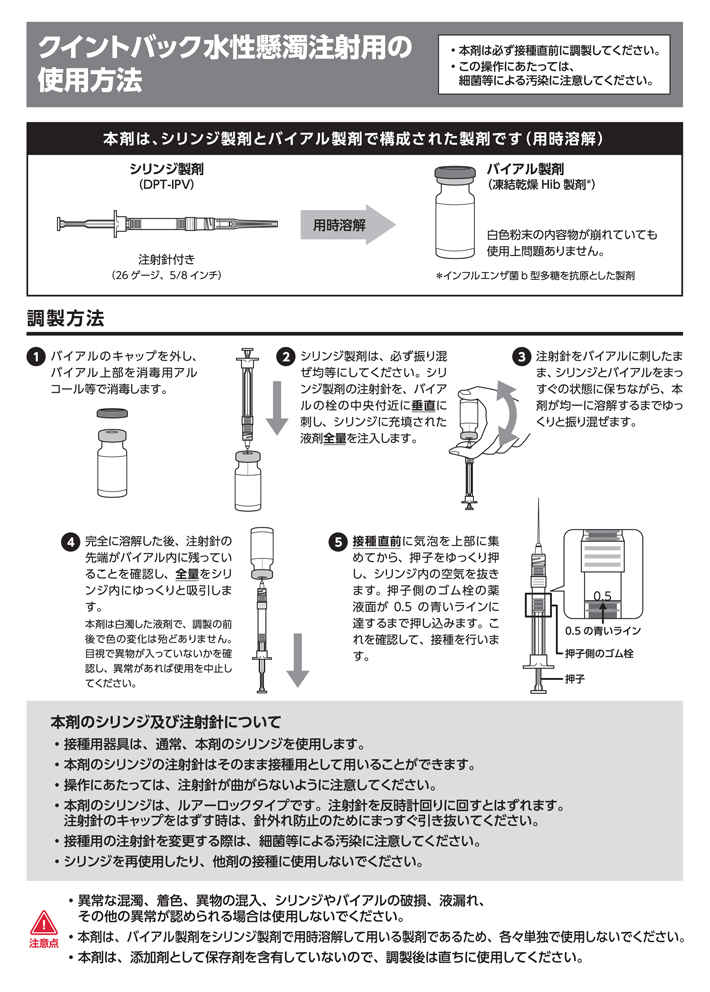 クイントバック水性懸濁注射用の使用方法

・本剤は必ず接種直前に調製してください。
・この操作にあたっては、細菌等による汚染に注意してください。

本剤は、シリンジ製剤とバイアル製剤で構成された製剤です（用時溶解）

シリンジ製剤
（DPT-IPV）

注射針付き
（26 ゲージ、5/8 インチ）

用時溶解

バイアル製剤
（凍結乾燥 Hib 製剤*）

白色粉末の内容物が崩れていても使用上問題ありません。

*インフルエンザ菌 b 型多糖を抗原とした製剤

調製方法

1 バイアルのキャップを外し、バイアル上部を消毒用アルコール等で消毒します。

2 シリンジ製剤は、必ず振り混ぜ均等にしてください。シリンジ製剤の注射針を、バイアルの栓の中央付近に垂直に刺し、シリンジに充填された液剤全量を注入します。

3 注射針をバイアルに刺したまま、シリンジとバイアルをまっすぐの状態に保ちながら、本剤が均一に溶解するまでゆっくりと振り混ぜます。

4 完全に溶解した後、注射針の先端がバイアル内に残っていることを確認し、全量をシリンジ内にゆっくりと吸引します。
本剤は白濁した液剤で、調製の前後で色の変化は殆どありません。目視で異物が入っていないかを確認し、異常があれば使用を中止してください。

5 接種直前に気泡を上部に集めてから、押子をゆっくり押し、シリンジ内の空気を抜きます。押子側のゴム栓の薬液面が 0.5 の青いラインに達するまで押し込みます。これを確認して、接種を行います。

0.5
0.5 の青いライン
押子側のゴム栓
押子

本剤のシリンジ及び注射針について
・接種用器具は、通常、本剤のシリンジを使用します。
・本剤のシリンジの注射針はそのまま接種用として用いることができます。
・操作にあたっては、注射針が曲がらないように注意してください。
・本剤のシリンジは、ルアーロックタイプです。注射針を反時計回りに回すとはずれます。注射針のキャップをはずす時は、針外れ防止のためにまっすぐ引き抜いてください。
・接種用の注射針を変更する際は、細菌等による汚染に注意してください。
・シリンジを再使用したり、他剤の接種に使用しないでください。

注意点
・異常な混濁、着色、異物の混入、シリンジやバイアルの破損、液漏れ、その他の異常が認められる場合は使用しないでください。
・本剤は、バイアル製剤をシリンジ製剤で用時溶解して用いる製剤であるため、各々単独で使用しないでください。
・本剤は、添加剤として保存剤を含有していないので、調製後は直ちに使用してください。