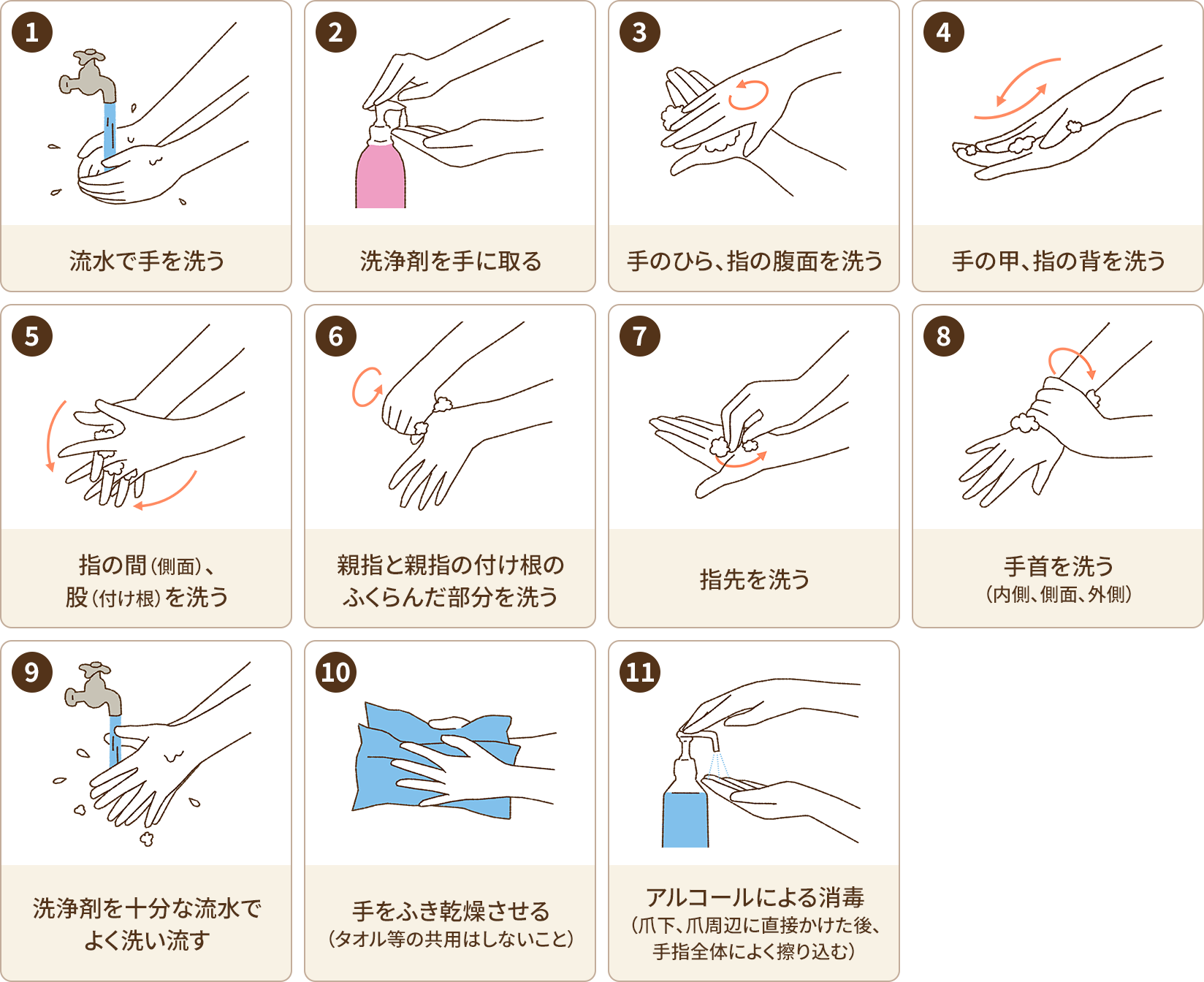 1
流水で手を洗う

2
洗浄剤を手に取る

3
手のひら、指の腹面を洗う

4
手の甲、指の背を洗う

5
指の間（側面）、股（付け根）を洗う

6
親指と親指の付け根のふくらんだ部分を洗う

7
指先を洗う

8
手首を洗う
（内側、側面、外側）

9
洗浄剤を十分な流水でよく洗い流す

10
手をふき乾燥させる
（タオル等の共用はしないこと）

11
アルコールによる消毒
（爪下、爪周辺に直接かけた後、手指全体によく擦り込む）